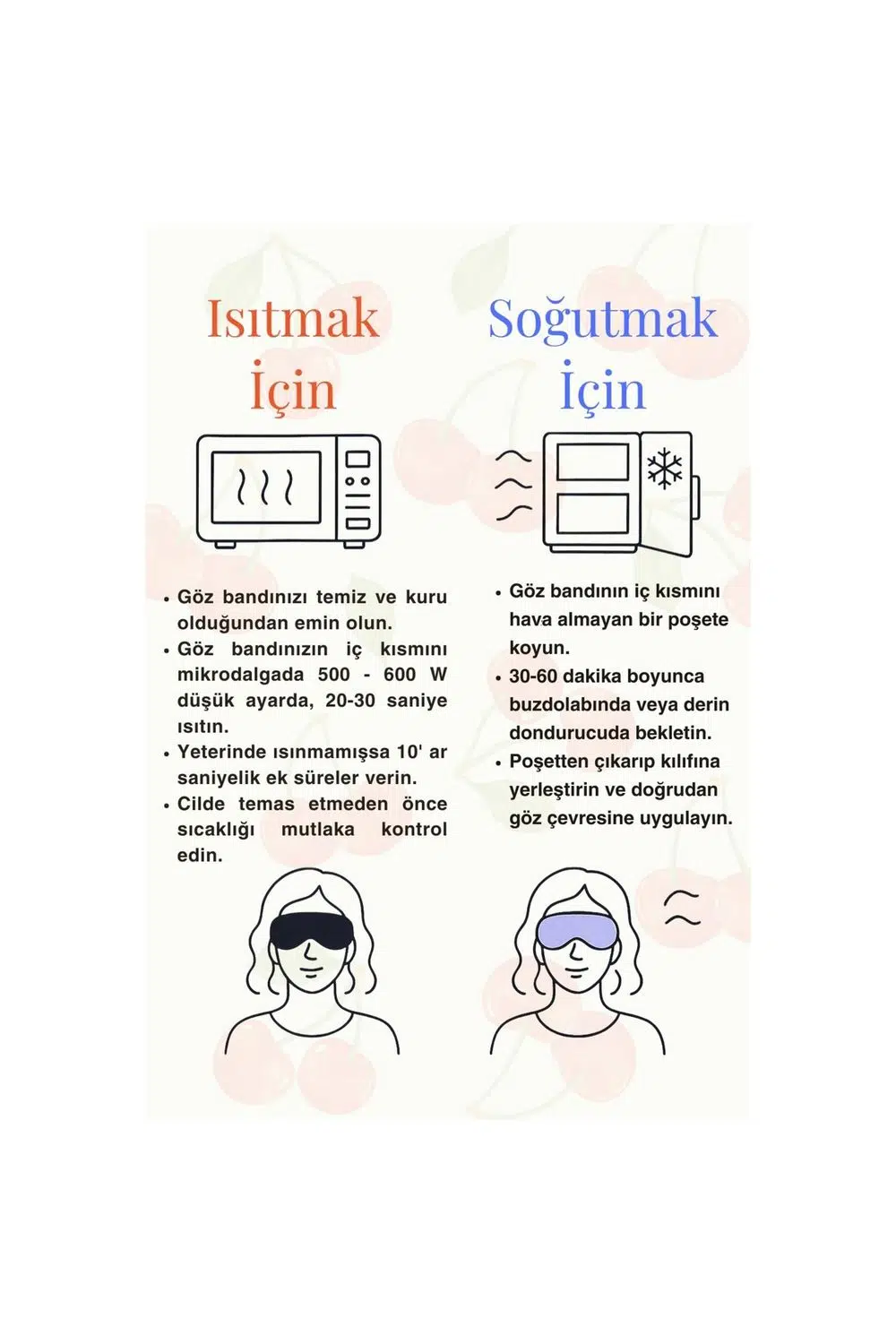 Isıtmak İçin

• Göz bandınızı temiz ve kuru olduğundan emin olun.
• Göz bandınızın iç kısmını mikrodalgada 500 - 600 W düşük ayarda, 20-30 saniye ısıtın.
• Yeterinde ısınmamışsa 10' ar saniyelik ek süreler verin.
• Cilde temas etmeden önce sıcaklığı mutlaka kontrol edin.

Soğutmak İçin

• Göz bandının iç kısmını hava almayan bir poşete koyun.
• 30-60 dakika boyunca buzdolabında veya derin dondurucuda bekletin.
• Poşetten çıkarıp kılıfına yerleştirin ve doğrudan göz çevresine uygulayın.